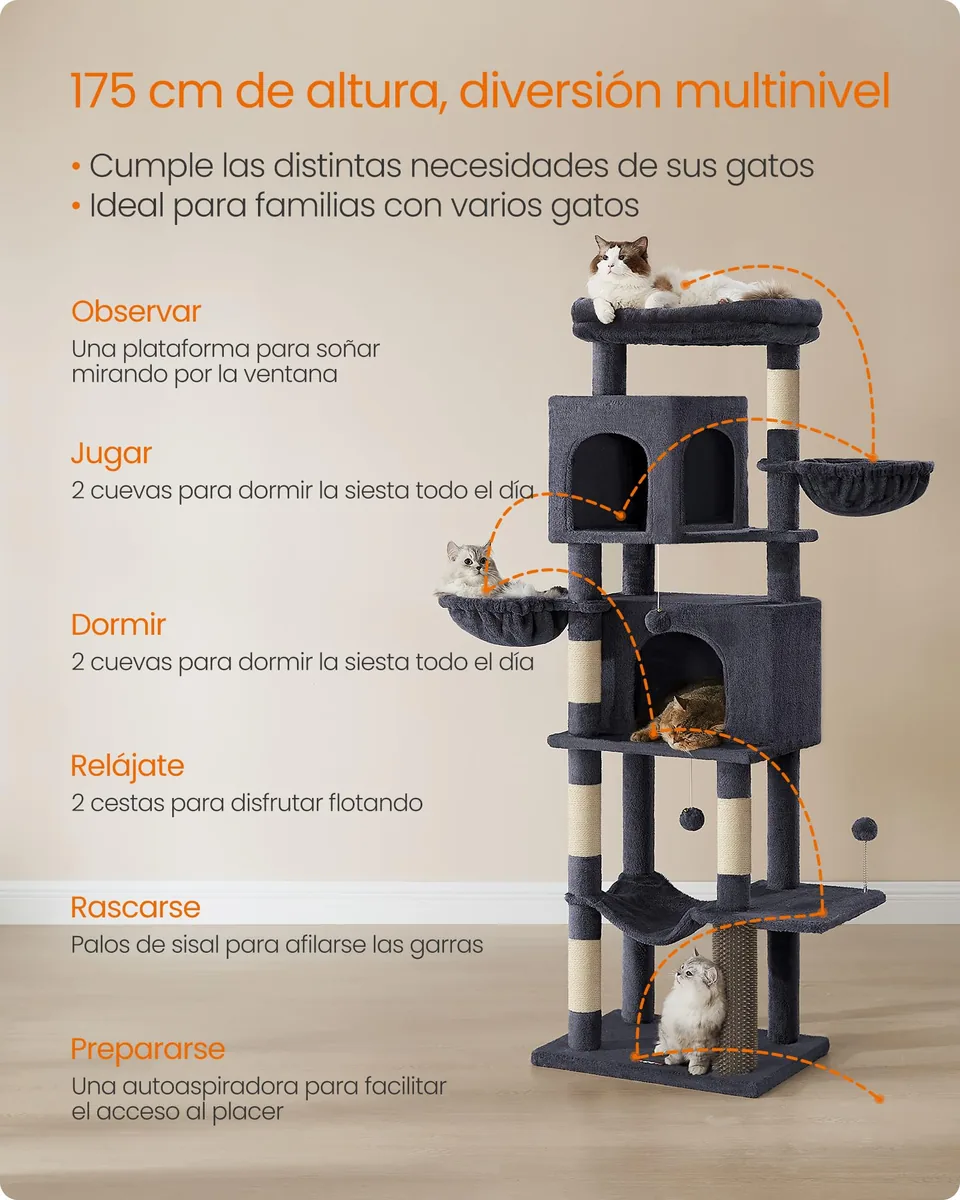 175 cm de altura, diversión multinivel

• Cumple las distintas necesidades de sus gatos
• Ideal para familias con varios gatos

Observar
Una plataforma para soñar mirando por la ventana

Jugar
2 cuevas para dormir la siesta todo el día

Dormir
2 cuevas para dormir la siesta todo el día

Relájate
2 cestas para disfrutar flotando

Rascarse
Palos de sisal para afilarse las garras

Prepararse
Una autoaspiradora para facilitar el acceso al placer