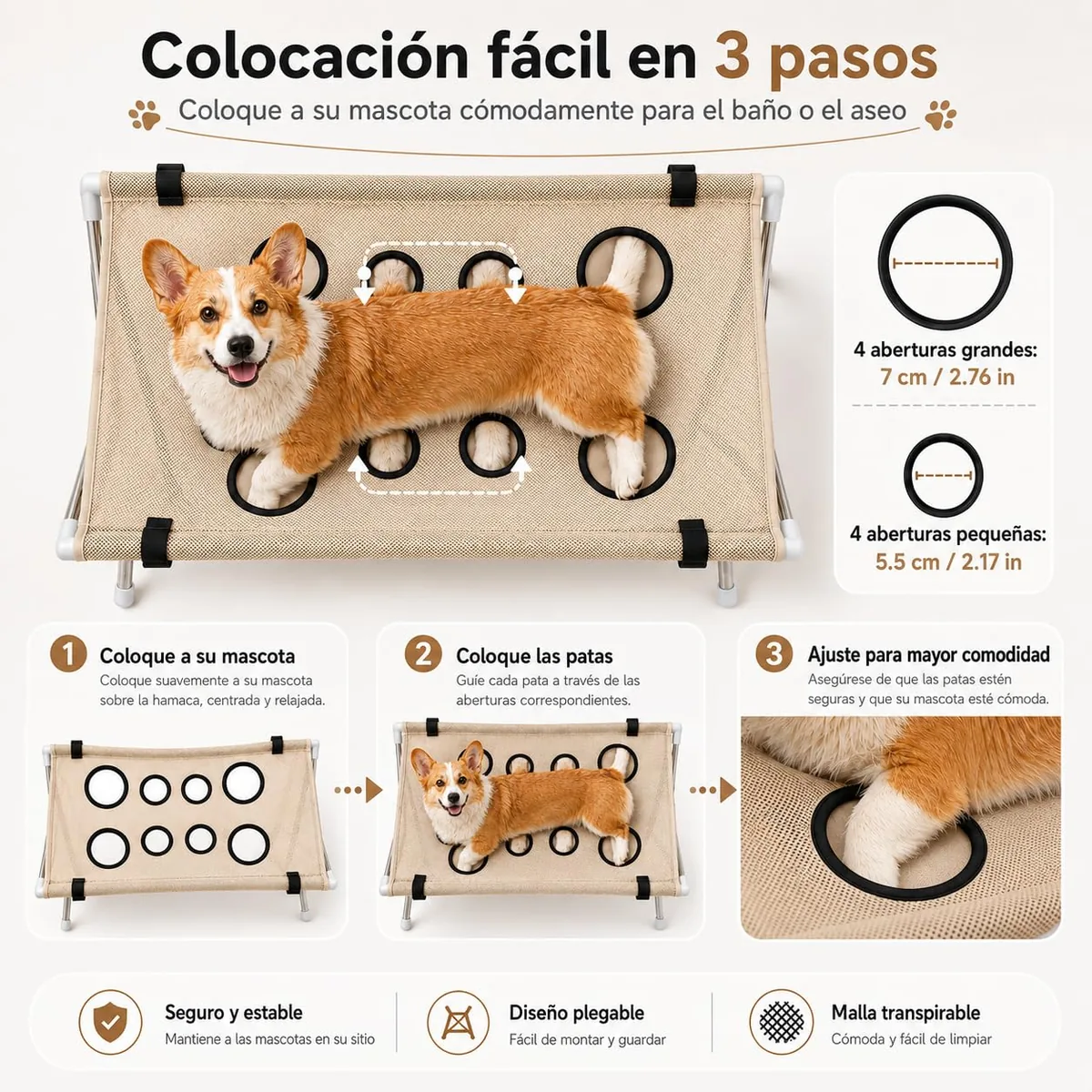 Colocación fácil en 3 pasos

Coloque a su mascota cómodamente para el baño o el aseo

4 aberturas grandes:
7 cm / 2.76 in

4 aberturas pequeñas:
5.5 cm / 2.17 in

1 Coloque a su mascota
Coloque suavemente a su mascota sobre la hamaca, centrada y relajada.

2 Coloque las patas
Guíe cada pata a través de las aberturas correspondientes.

3 Ajuste para mayor comodidad
Asegúrese de que las patas estén seguras y que su mascota esté cómoda.

Seguro y estable
Mantiene a las mascotas en su sitio

Diseño plegable
Fácil de montar y guardar

Malla transpirable
Cómoda y fácil de limpiar